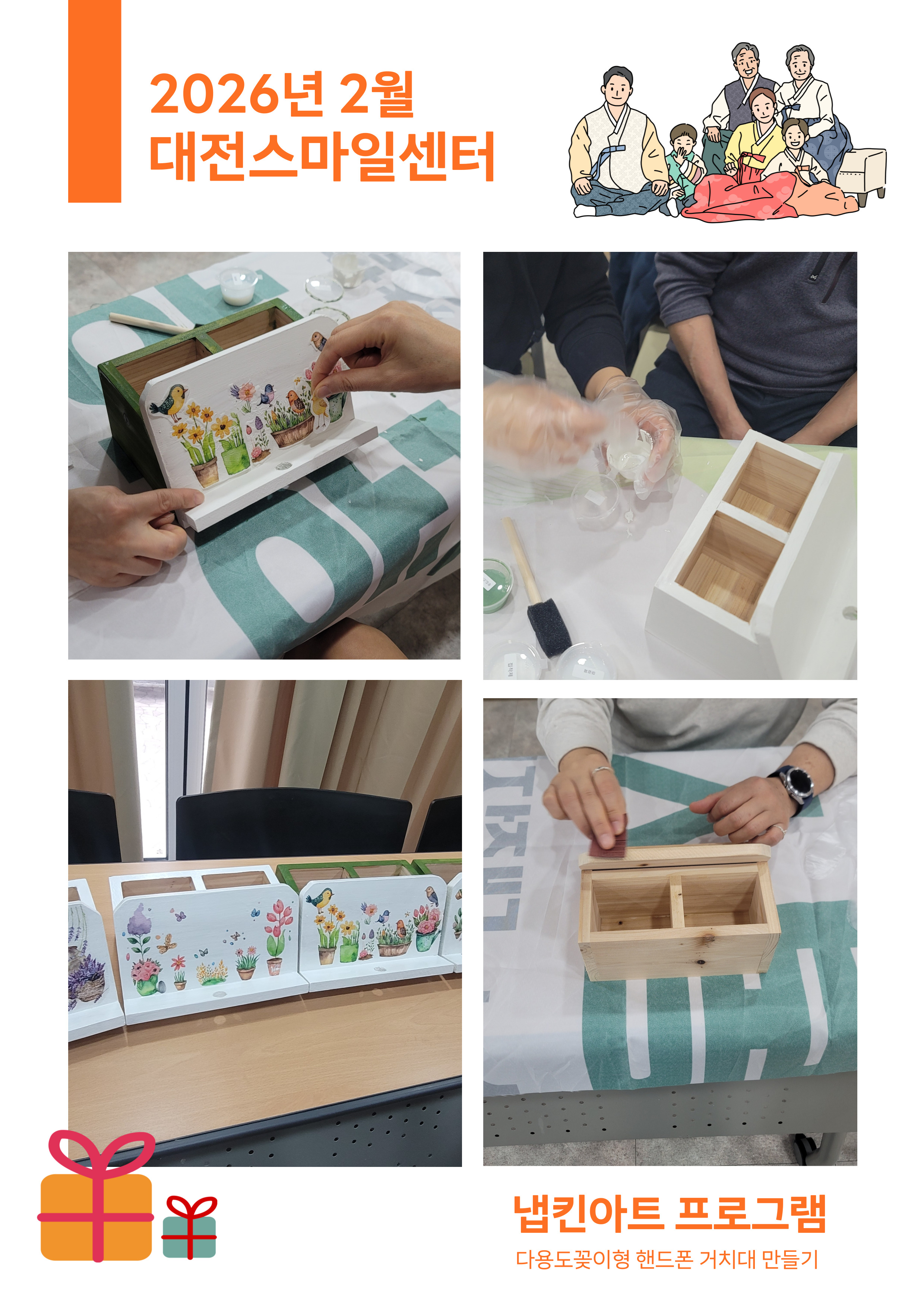 2026년 2월
대전스마일센터

냅킨아트 프로그램
다용도꽂이형 핸드폰 거치대 만들기